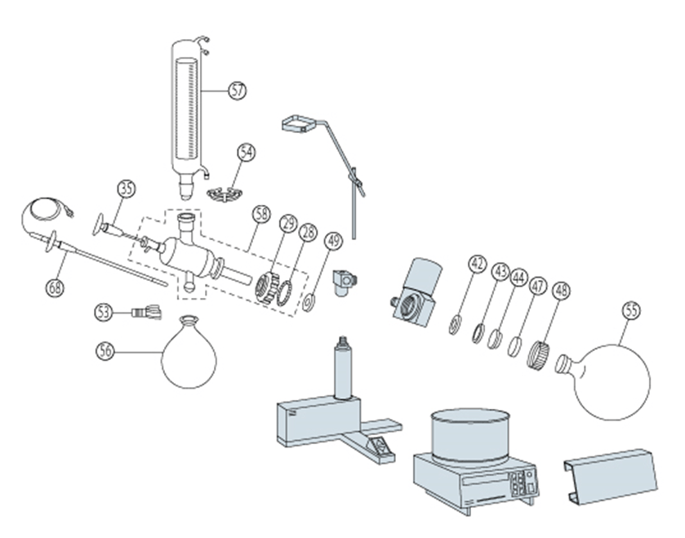 57
54
35
58
29
28
49
68
53
56
42
43
44
47
48
55