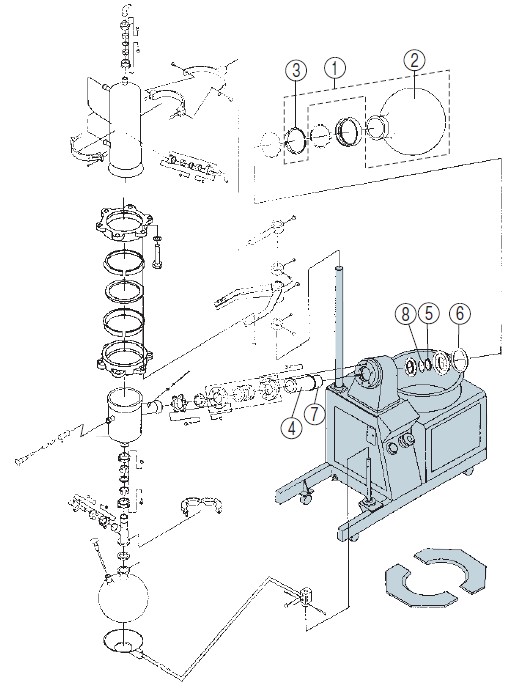 3
1
2
8
5
6
4
7